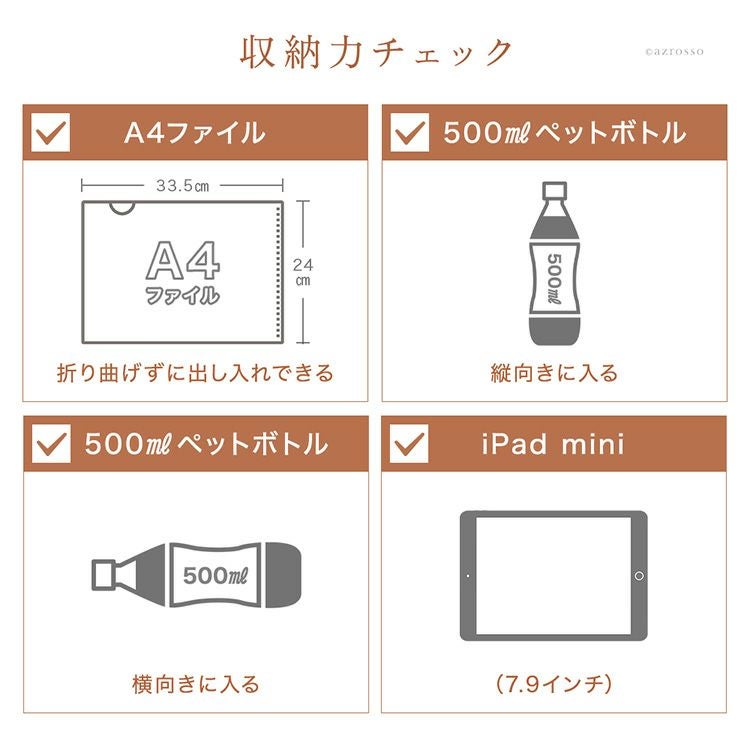 収納力チェック

©azrosso

A4ファイル

33.5㎝

A4
ファイル

24
㎝

折り曲げずに出し入れできる

500㎖ ペットボトル

500㎖

縦向きに入る

500㎖ ペットボトル

500㎖

横向きに入る

iPad mini

(7.9インチ)