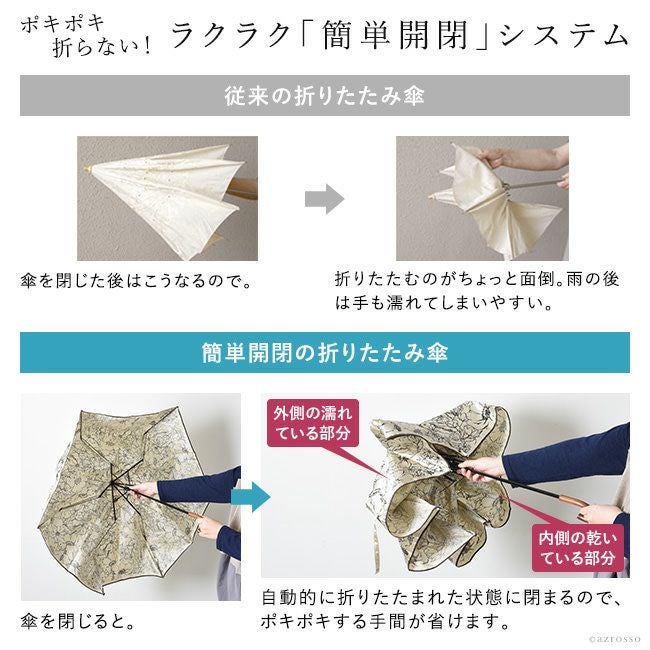 ポキポキ
折らない！ ラクラク「簡単開閉」システム

従来の折りたたみ傘

傘を閉じた後はこうなるので。

折りたたむのがちょっと面倒。雨の後は手も濡れてしまいやすい。

簡単開閉の折りたたみ傘

外側の濡れている部分

内側の乾いている部分

傘を閉じると。

自動的に折りたたまれた状態に閉まるので、ポキポキする手間が省けます。

©azrosso