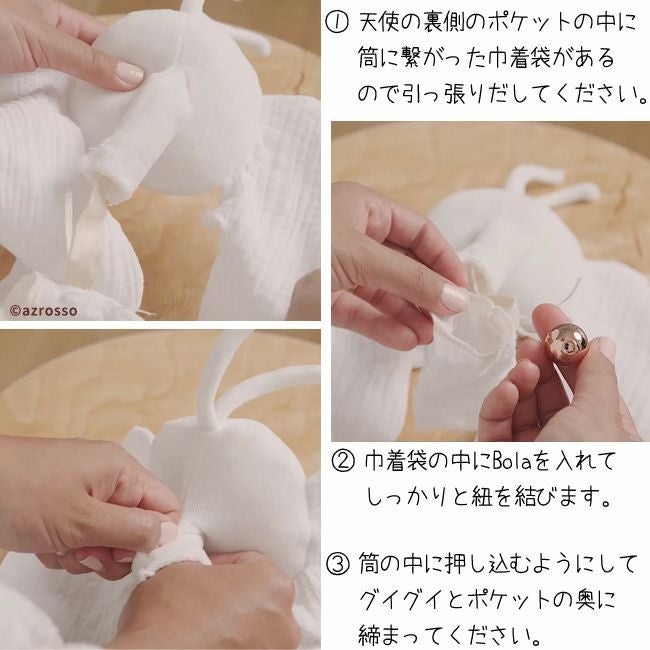 ① 天使の裏側のポケットの中に筒に繋がった巾着袋があるので引っ張りだしてください。

©azrosso

② 巾着袋の中にBolaを入れてしっかりと紐を結びます。

③ 筒の中に押し込むようにしてグイグイとポケットの奥に締まってください。