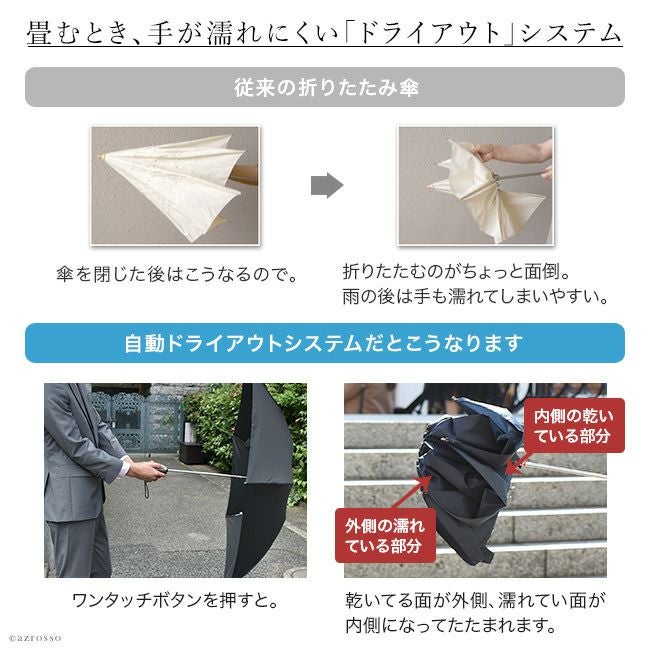 畳むとき、手が濡れにくい「ドライアウト」システム

従来の折りたたみ傘

傘を閉じた後はこうなるので。

折りたたむのがちょっと面倒。
雨の後は手も濡れてしまいやすい。

自動ドライアウトシステムだとこうなります

内側の乾いている部分

外側の濡れている部分

ワンタッチボタンを押すと。

乾いてる面が外側、濡れてい面が内側になってたたまれます。

©azrosso