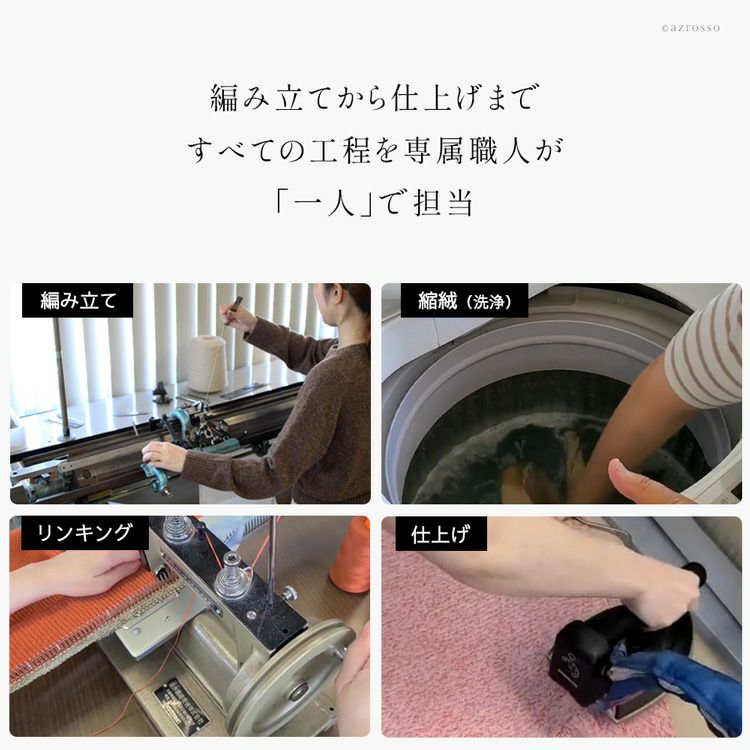 ©azrosso

編み立てから仕上げまで
すべての工程を専属職人が
「一人」で担当

編み立て

縮絨（洗浄）

リンキング

仕上げ