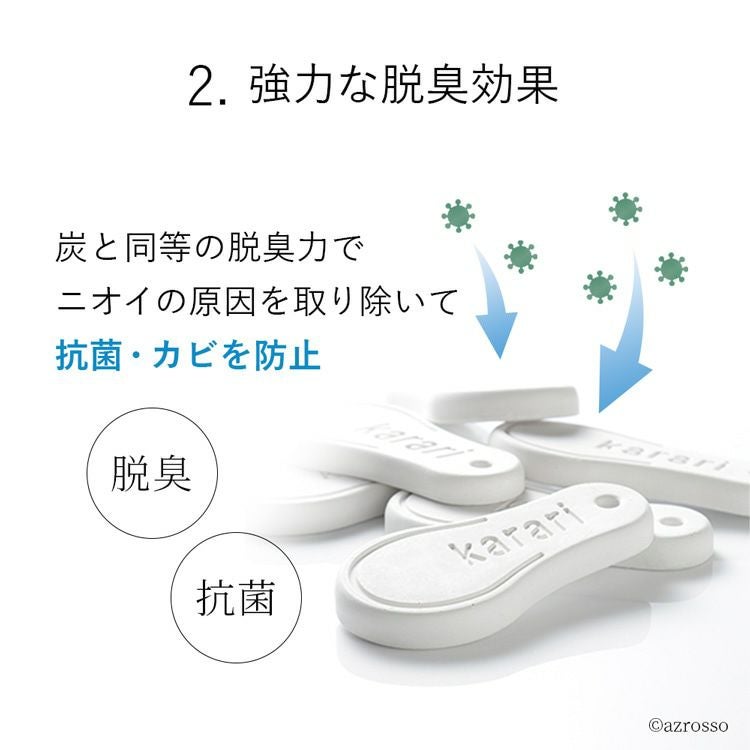 2. 強力な脱臭効果

炭と同等の脱臭力で
ニオイの原因を取り除いて
抗菌・カビを防止

脱臭

抗菌

karari

karari

karari

©azrosso