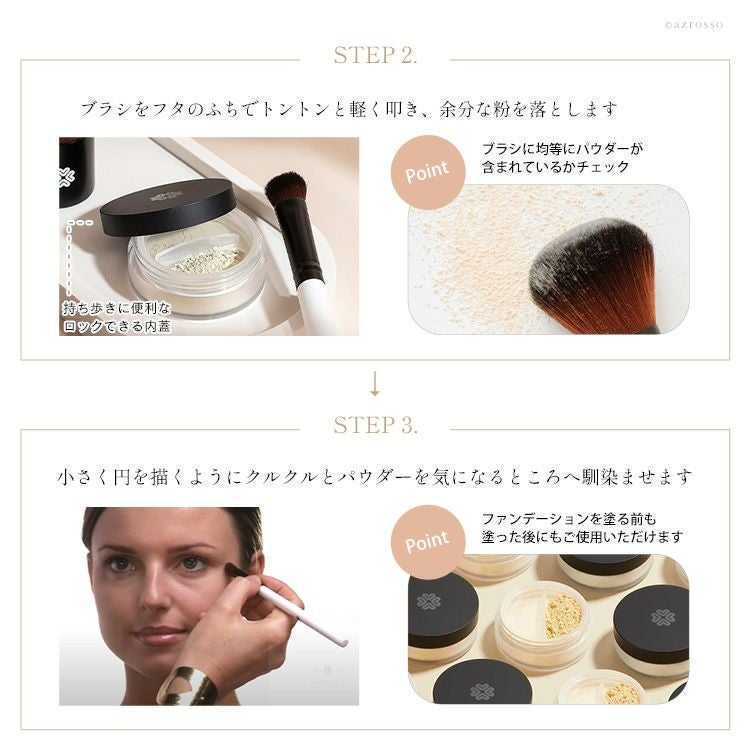 ©azrosso

STEP 2.

ブラシをフタのふちでトントンと軽く叩き、余分な粉を落とします

持ち歩きに便利な
ロックできる内蓋

Point

ブラシに均等にパウダーが
含まれているかチェック

↓

STEP 3.

小さく円を描くようにクルクルとパウダーを気になるところへ馴染ませます

Point

ファンデーションを塗る前も
塗った後にもご使用いただけます