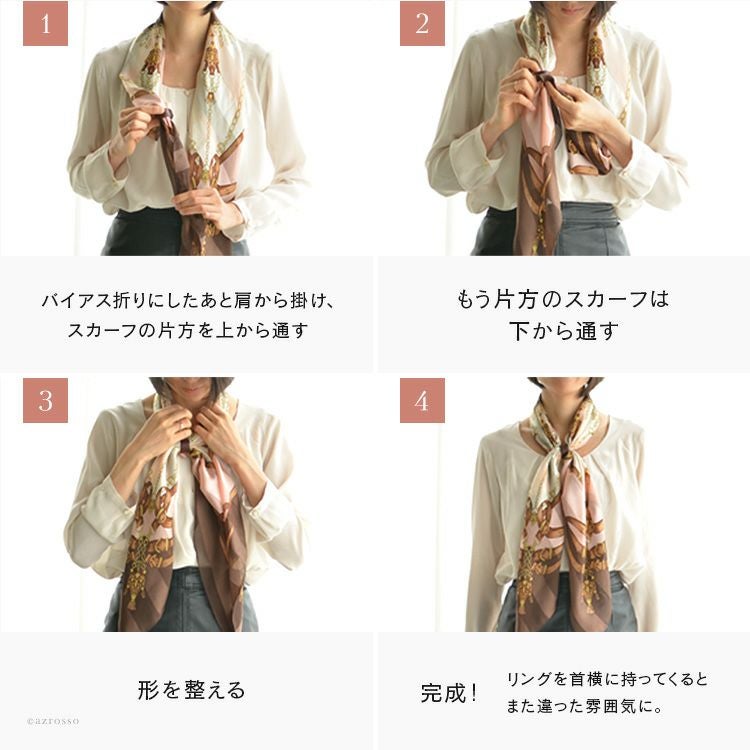 1

バイアス折りにしたあと肩から掛け、スカーフの片方を上から通す

2

もう片方のスカーフは下から通す

3

形を整える

4

完成！

リングを首横に持ってくるとまた違った雰囲気に。

©azrosso