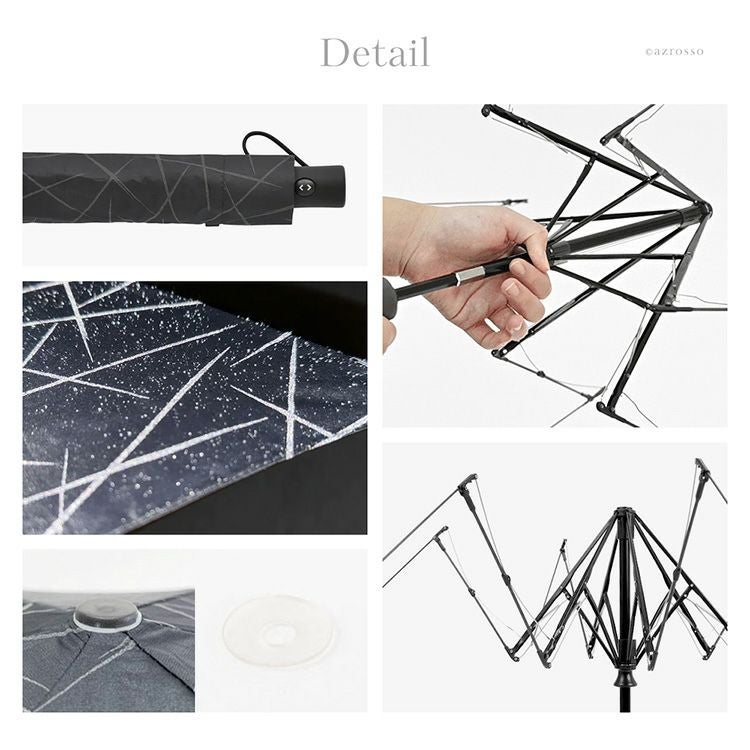 Detail

©azrosso