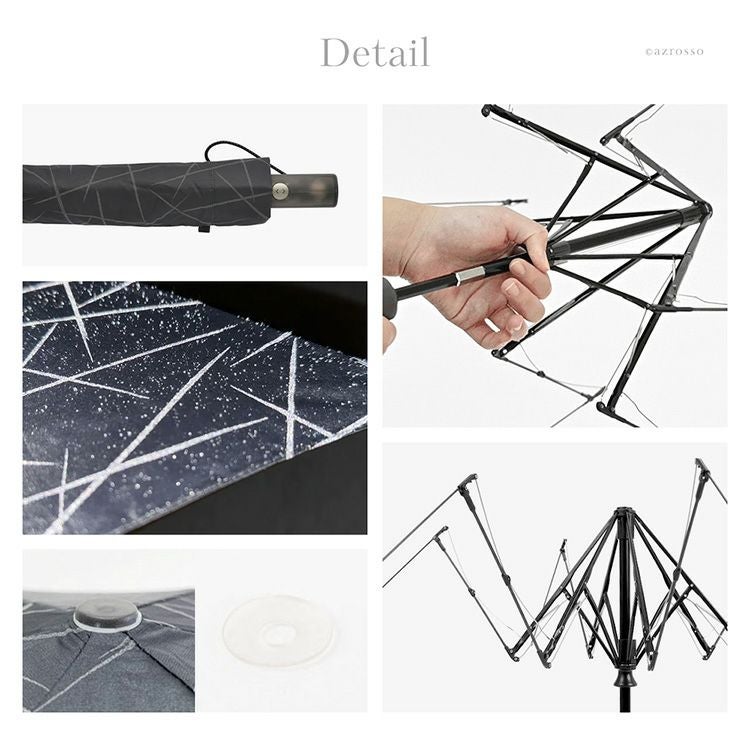 Detail

©azrosso