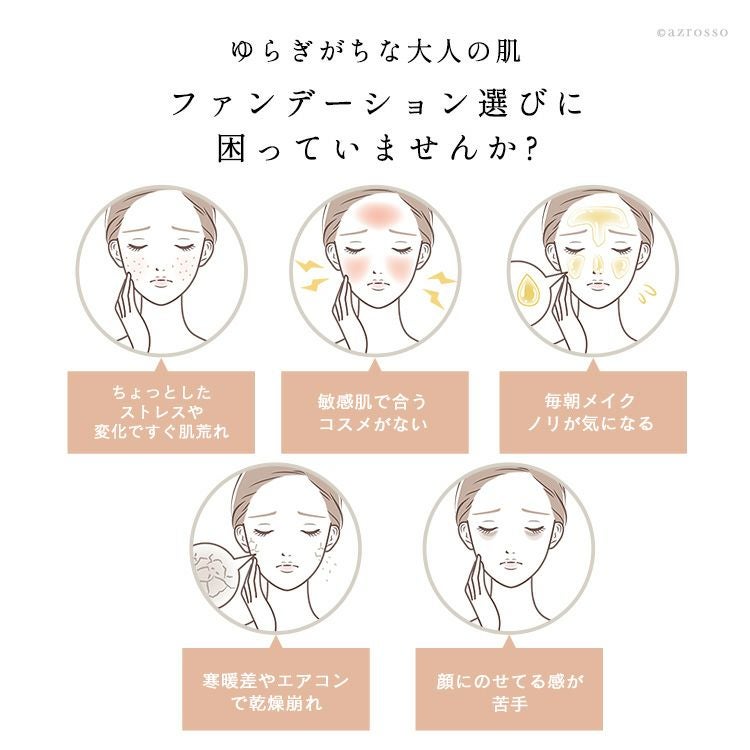 ©azrosso

ゆらぎがちな大人の肌

ファンデーション選びに
困っていませんか?

ちょっとした
ストレスや
変化ですぐ肌荒れ

敏感肌で合う
コスメがない

毎朝メイク
ノリが気になる

寒暖差やエアコン
で乾燥崩れ

顔にのせてる感が
苦手