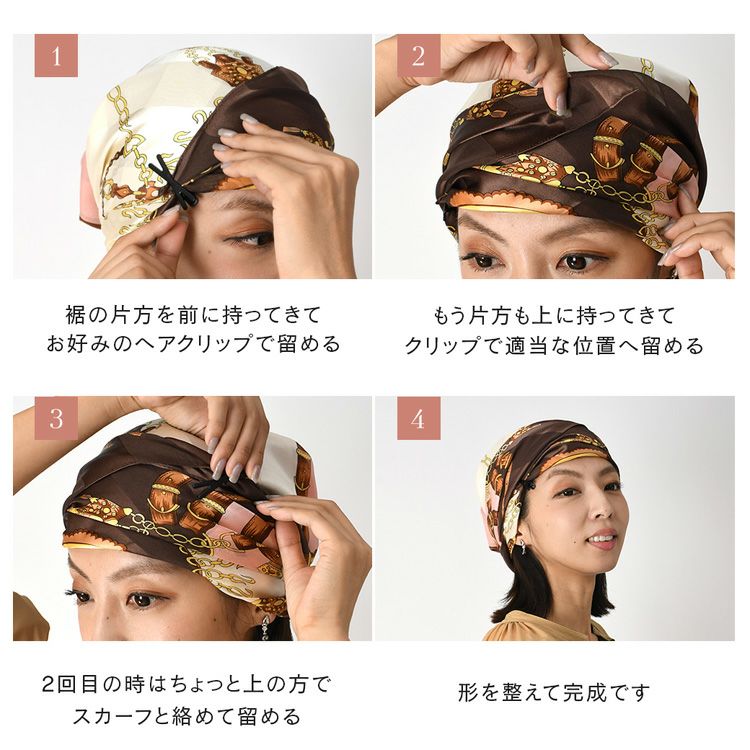 1

裾の片方を前に持ってきて
お好みのヘアクリップで留める

2

もう片方も上に持ってきて
クリップで適当な位置へ留める

3

2回目の時はちょっと上の方で
スカーフと絡めて留める

4

形を整えて完成です