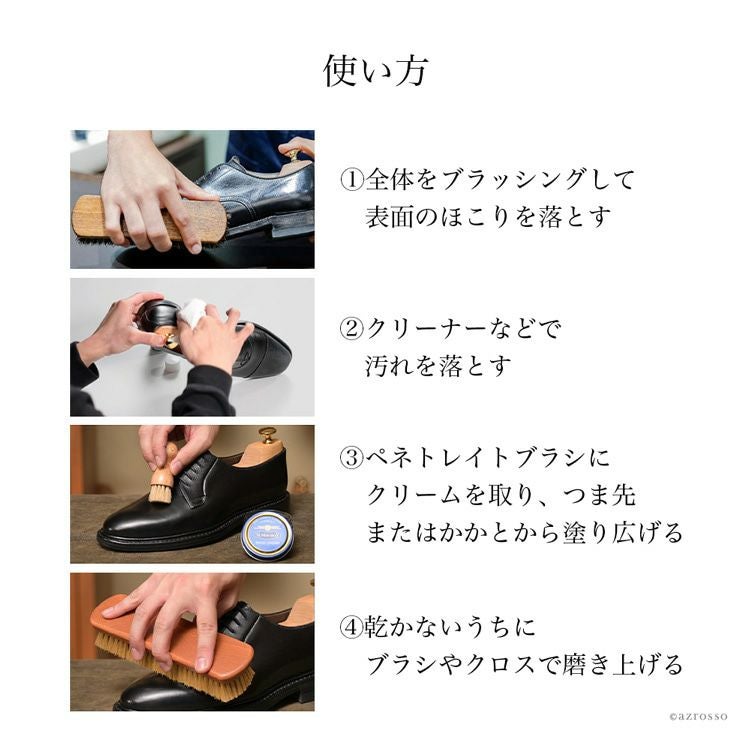 使い方

①全体をブラッシングして
表面のほこりを落とす

②クリーナーなどで
汚れを落とす

③ペネトレイトブラシに
クリームを取り、つま先
またはかかとから塗り広げる

④乾かないうちに
ブラシやクロスで磨き上げる

©azrosso